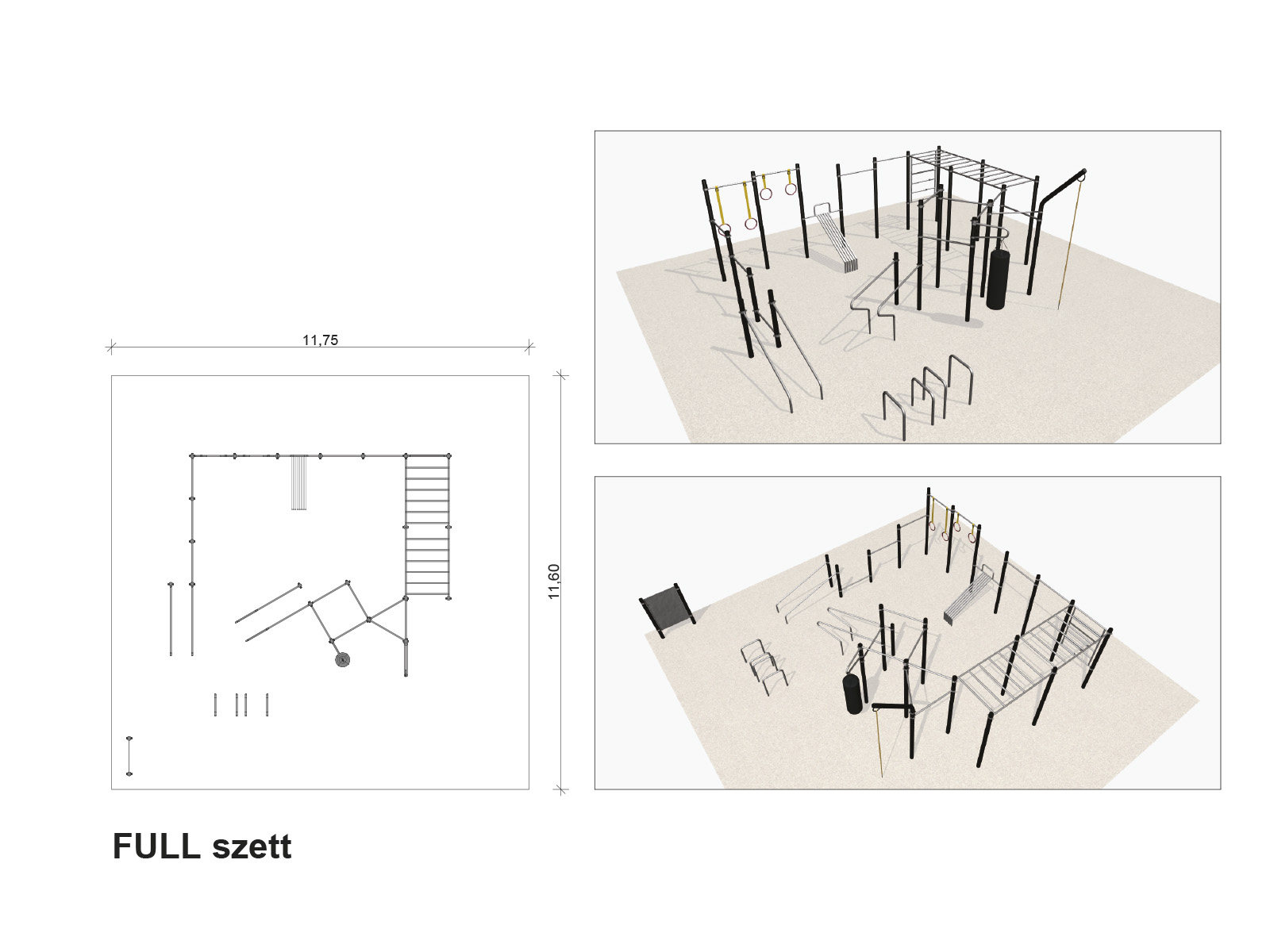 11,75

11,60

FULL szett